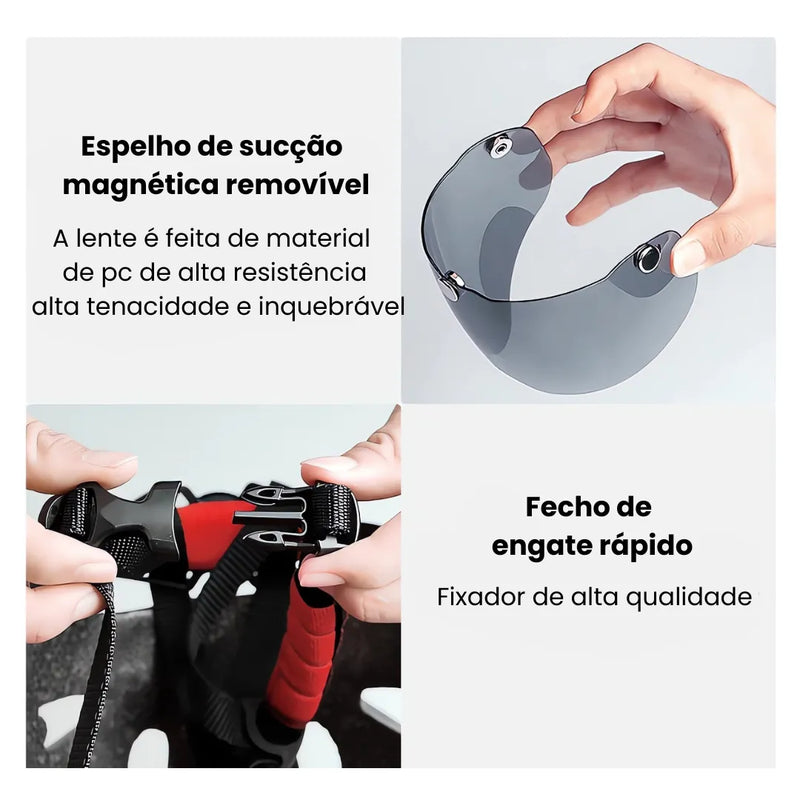 Espelho de sucção magnética removível

A lente é feita de material de pc de alta resistência alta tenacidade e inquebrável

Fecho de engate rápido

Fixador de alta qualidade